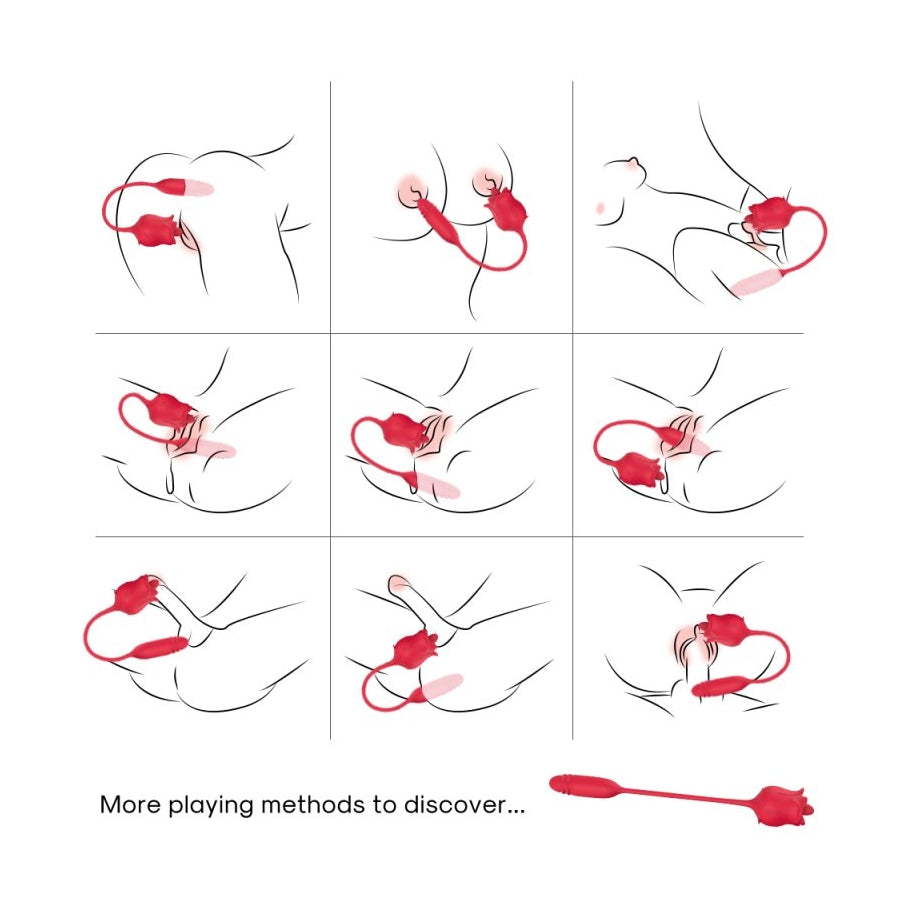 More playing methods to discover...